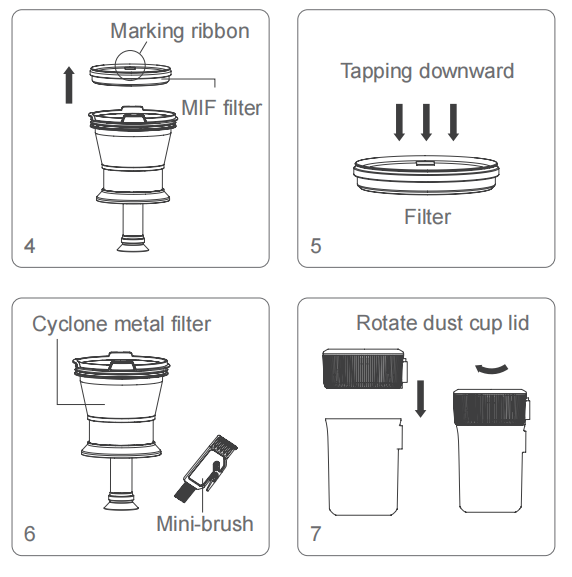 Marking ribbon

MIF filter

4

Tapping downward

Filter

5

Cyclone metal filter

Mini-brush

6

Rotate dust cup lid

7